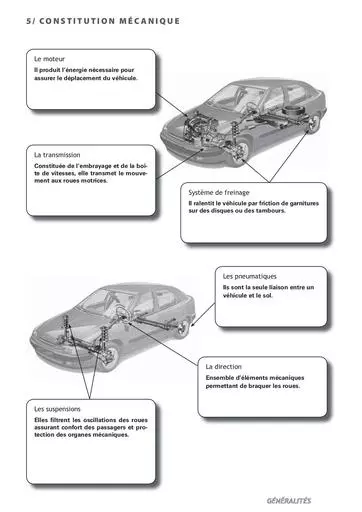 5/ CONSTITUTION MÉCANIQUE

Le moteur
Il produit l'énergie nécessaire pour assurer le déplacement du véhicule.

La transmission
Constituée de l'embrayage et de la boîte de vitesses, elle transmet le mouvement aux roues motrices.

Système de freinage
Il ralentit le véhicule par friction de garnitures sur des disques ou des tambours.

Les pneumatiques
Ils sont la seule liaison entre un véhicule et le sol.

La direction
Ensemble d'éléments mécaniques permettant de braquer les roues.

Les suspensions
Elles filtrent les oscillations des roues assurant confort des passagers et protection des organes mécaniques.

GÉNÉRALITÉS